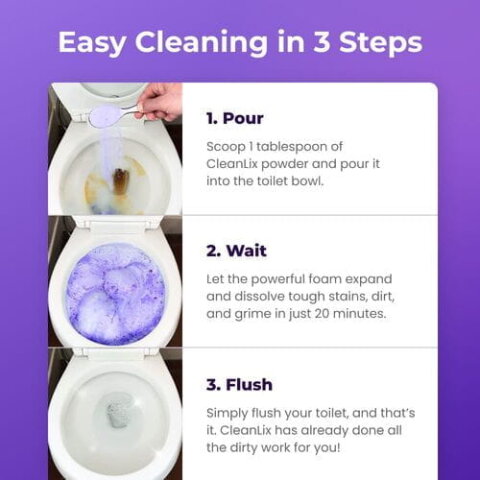 Easy Cleaning in 3 Steps

1. Pour

Scoop 1 tablespoon of CleanLix powder and pour it into the toilet bowl.

2. Wait

Let the powerful foam expand and dissolve tough stains, dirt, and grime in just 20 minutes.

3. Flush

Simply flush your toilet, and that's it. CleanLix has already done all the dirty work for you!